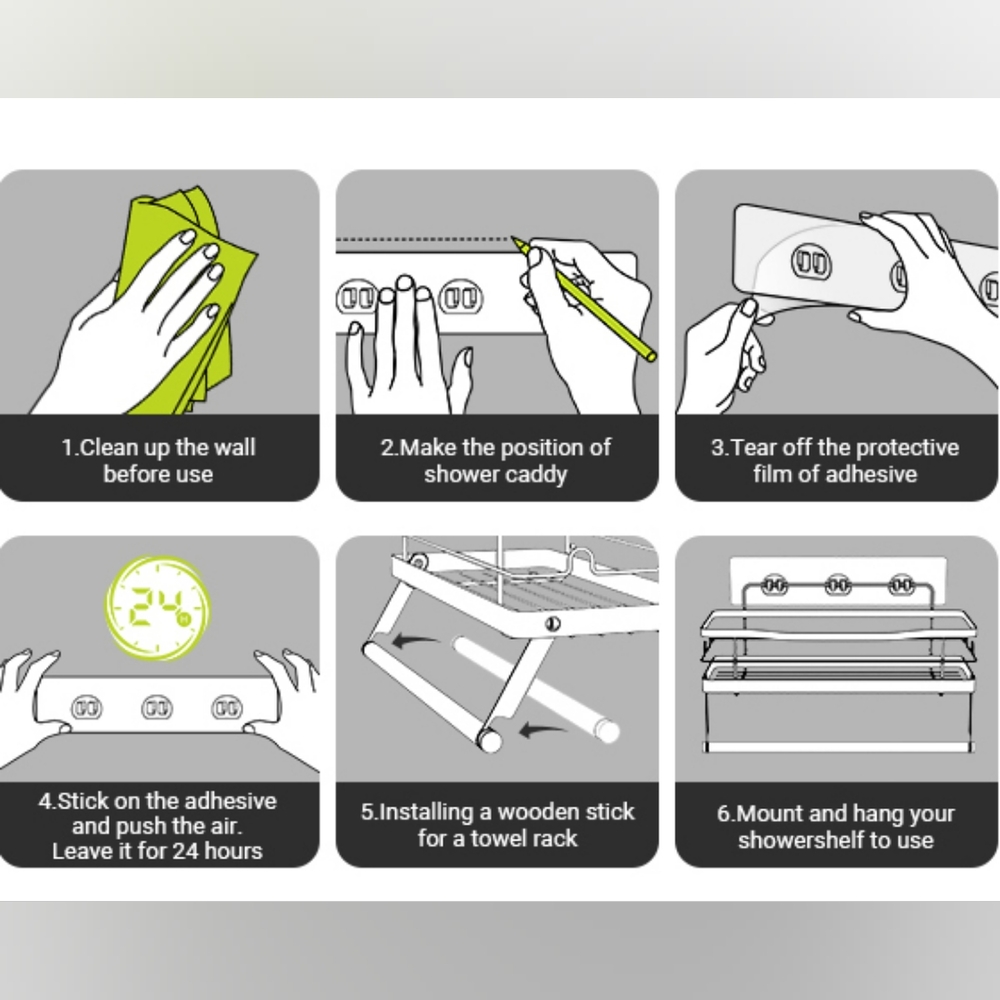 1.Clean up the wall before use

2.Make the position of shower caddy

3.Tear off the protective film of adhesive

24 H

4.Stick on the adhesive and push the air. Leave it for 24 hours

5.Installing a wooden stick for a towel rack

6.Mount and hang your showershelf to use